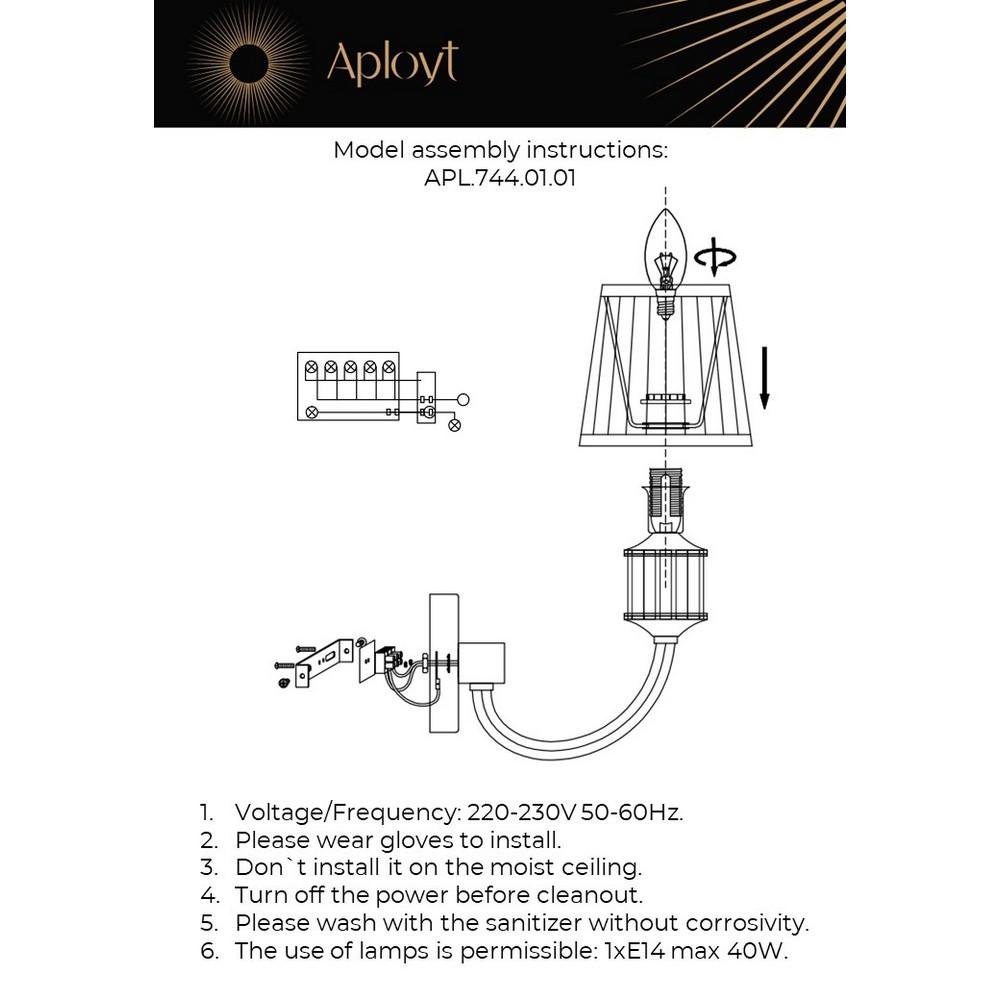 Aployt

Model assembly instructions:
APL.744.01.01

1. Voltage/Frequency: 220-230V 50-60Hz.
2. Please wear gloves to install.
3. Don`t install it on the moist ceiling.
4. Turn off the power before cleanout.
5. Please wash with the sanitizer without corrosivity.
6. The use of lamps is permissible: 1xE14 max 40W.